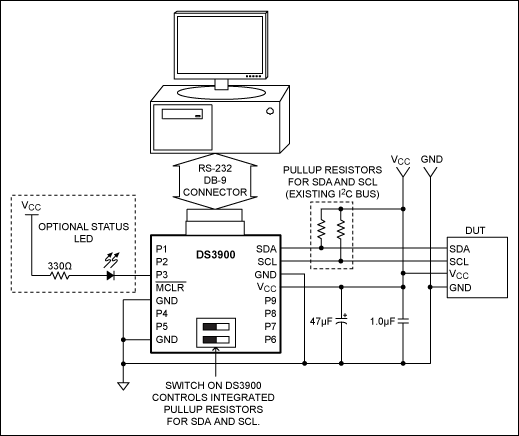 RS-232
DB-9
CONNECTOR

PULLUP RESISTORS
FOR SDA AND SCL
(EXISTING $I^2C$ BUS)

$V_{CC}$

GND

$V_{CC}$

OPTIONAL STATUS
LED

330Ω

DS3900

P1
P2
P3
$\overline{MCLR}$
GND
P4
P5
GND

SDA
SCL
GND
$V_{CC}$
P9
P8
P7
P6

DUT

SDA
SCL
$V_{CC}$
GND

47µF

1.0µF

SWITCH ON DS3900
CONTROLS INTEGRATED
PULLUP RESISTORS
FOR SDA AND SCL.