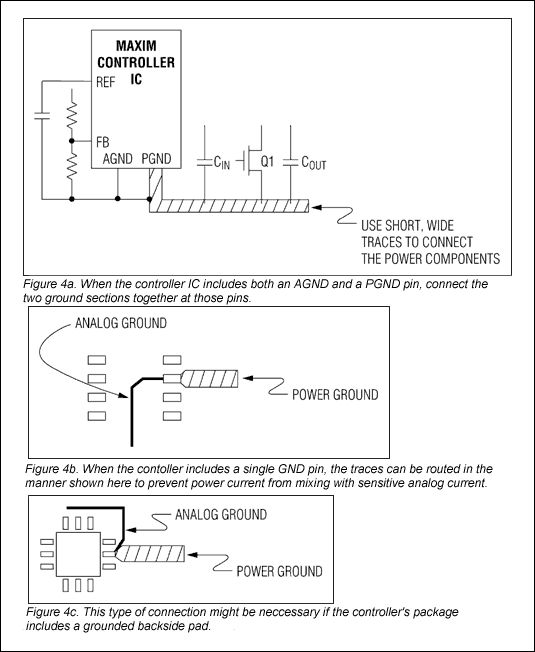 MAXIM CONTROLLER IC

REF

FB

AGND PGND

$C_{IN}$

Q1

$C_{OUT}$

USE SHORT, WIDE TRACES TO CONNECT THE POWER COMPONENTS

Figure 4a. When the controller IC includes both an AGND and a PGND pin, connect the two ground sections together at those pins.

ANALOG GROUND

POWER GROUND

Figure 4b. When the contoller includes a single GND pin, the traces can be routed in the manner shown here to prevent power current from mixing with sensitive analog current.

ANALOG GROUND

POWER GROUND

Figure 4c. This type of connection might be neccessary if the controller's package includes a grounded backside pad.